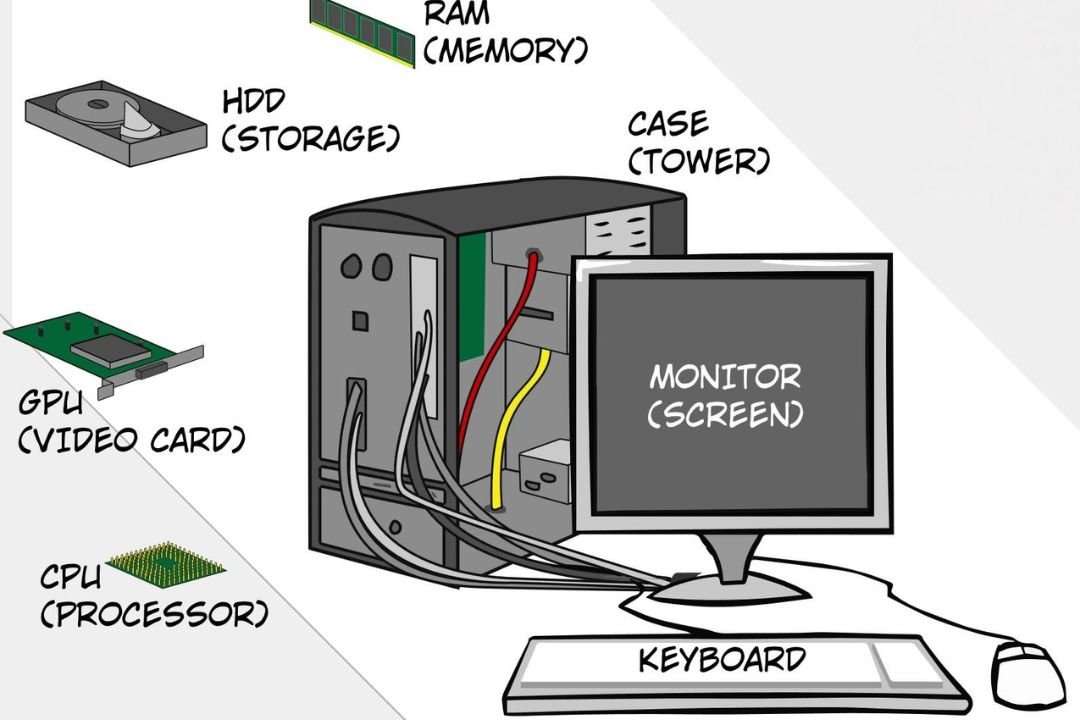 RAM
(MEMORY)

HDD
(STORAGE)

CASE
(TOWER)

GPU
(VIDEO CARD)

MONITOR
(SCREEN)

CPU
(PROCESSOR)

KEYBOARD